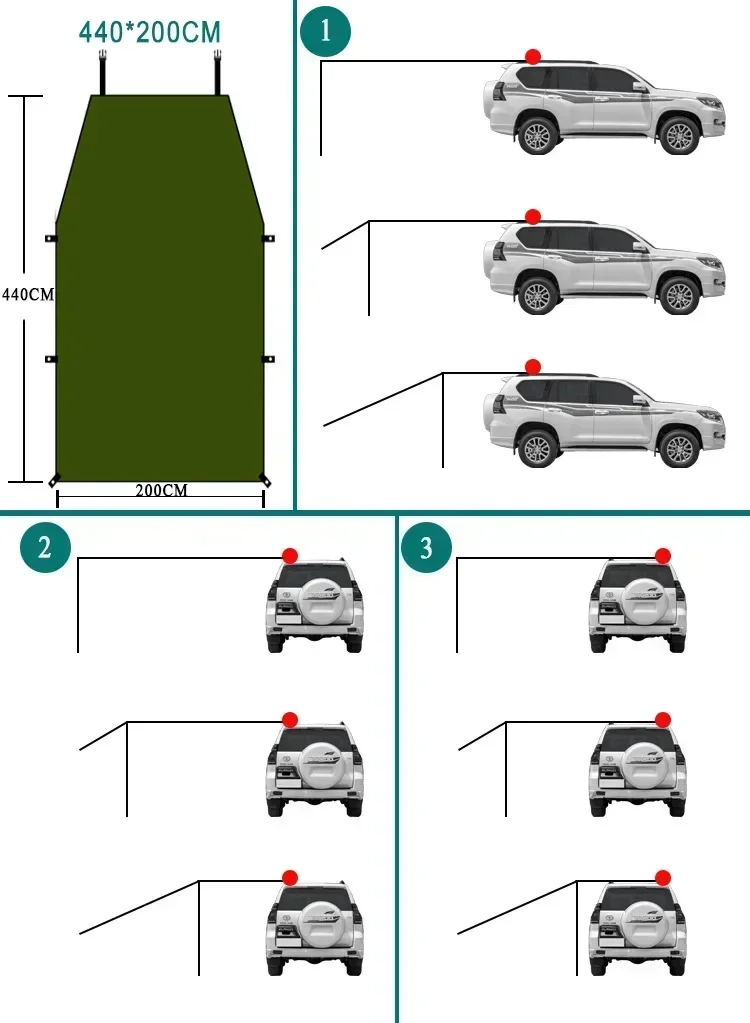 440*200CM

440CM

200CM

1

2

3